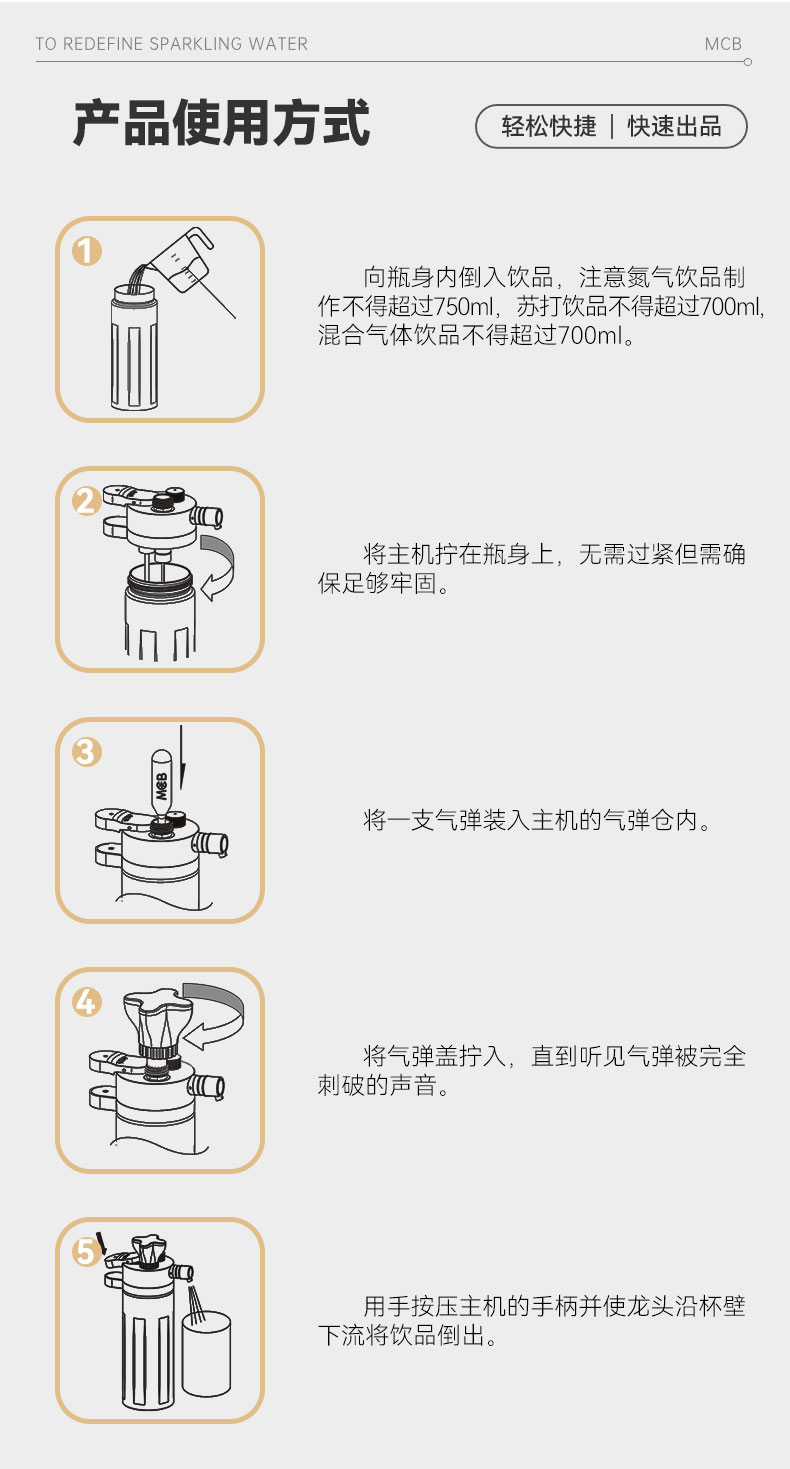 TO REDEFINE SPARKLING WATER

MCB

产品使用方式

轻松快捷 | 快速出品

1

向瓶身内倒入饮品，注意氮气饮品制作不得超过750ml，苏打饮品不得超过700ml，混合气体饮品不得超过700ml。

2

将主机拧在瓶身上，无需过紧但需确保足够牢固。

3

MCB

将一支气弹装入主机的气弹仓内。

4

将气弹盖拧入，直到听见气弹被完全刺破的声音。

5

用手按压主机的手柄并使龙头沿杯壁下流将饮品倒出。